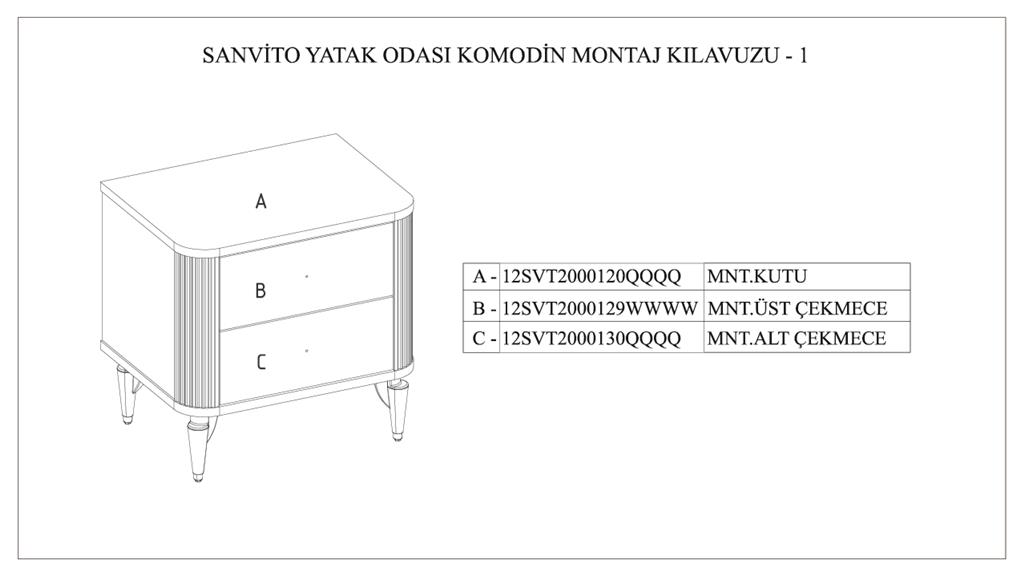 SANVİTO YATAK ODASI KOMODİN MONTAJ KILAVUZU - 1

A

B

C

| A - | 12SVT2000120QQQQ | MNT.KUTU |
|---|---|---|
| B - | 12SVT2000129WWWW | MNT.ÜST ÇEKMECE |
| C - | 12SVT2000130QQQQ | MNT.ALT ÇEKMECE |